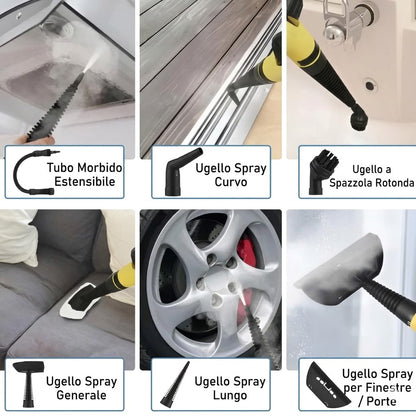 Tubo Morbido Estensibile

Ugello Spray Curvo

Ugello a Spazzola Rotonda

Ugello Spray Generale

Ugello Spray Lungo

Ugello Spray per Finestre / Porte